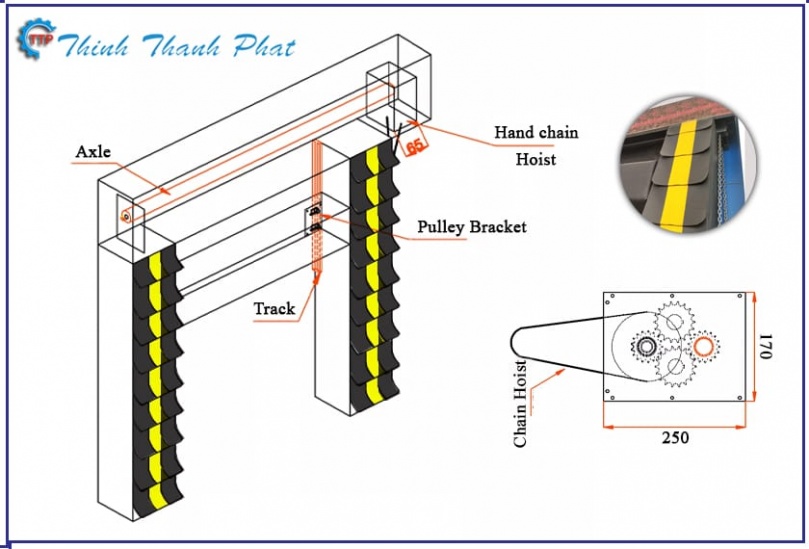 TTP Thinh Thanh Phat

Axle

Hand chain Hoist

65

Pulley Bracket

Track

Chain Hoist

170

250